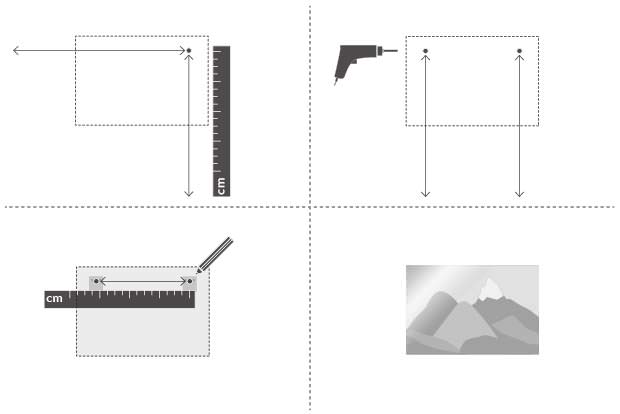 cm

cm