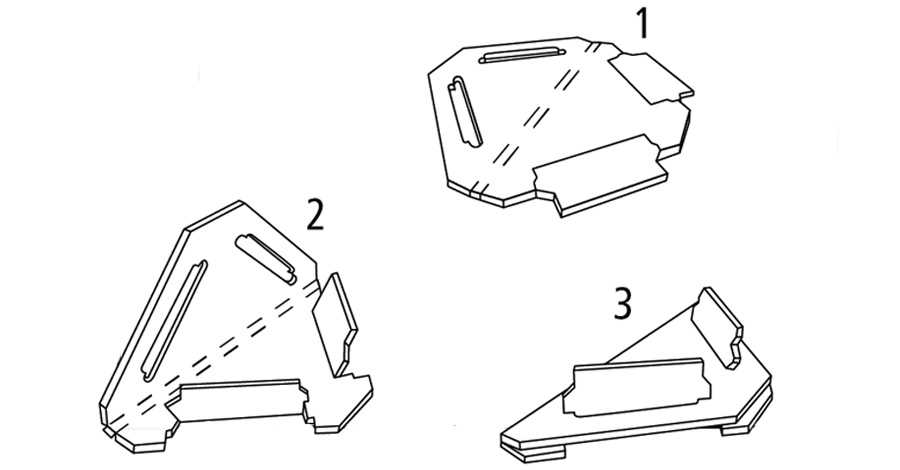 1
2
3